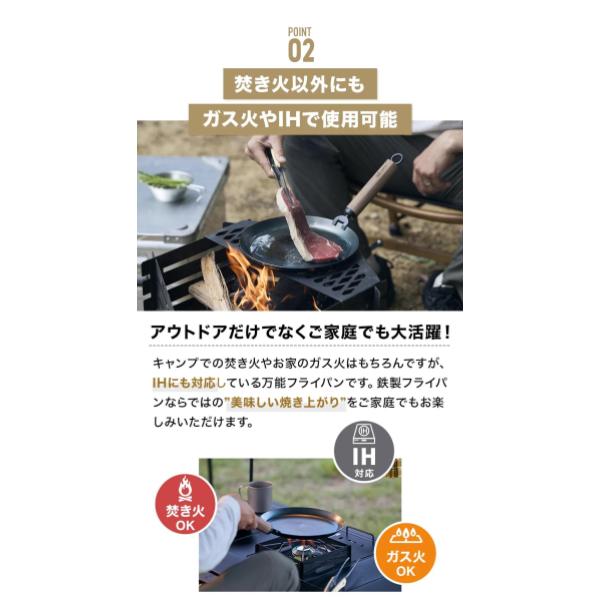 POINT
02

焚き火以外にも
ガス火やIHで使用可能

アウトドアだけでなくご家庭でも大活躍！

キャンプでの焚き火やお家のガス火はもちろんですが、IHにも対応している万能フライパンです。鉄製フライパンならではの”美味しい焼き上がり”をご家庭でもお楽しみいただけます。

IH
IH
対応

焚き火
OK

ガス火
OK