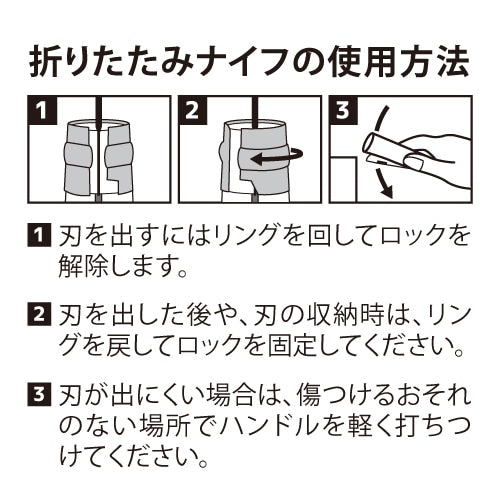 折りたたみナイフの使用方法

1

2

3

1 刃を出すにはリングを回してロックを解除します。

2 刃を出した後や、刃の収納時は、リングを戻してロックを固定してください。

3 刃が出にくい場合は、傷つけるおそれのない場所でハンドルを軽く打ちつけてください。