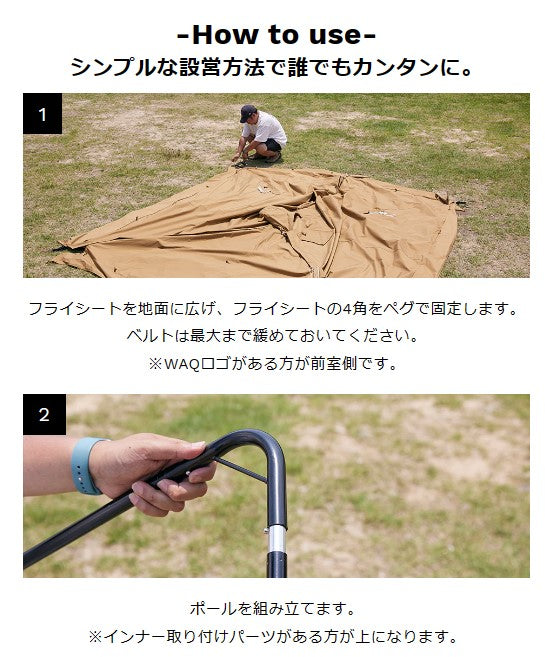 -How to use-
シンプルな設営方法で誰でもカンタンに。

1

フライシートを地面に広げ、フライシートの4角をペグで固定します。
ベルトは最大まで緩めておいてください。
※WAQロゴがある方が前室側です。

2

ポールを組み立てます。
※インナー取り付けパーツがある方が上になります。