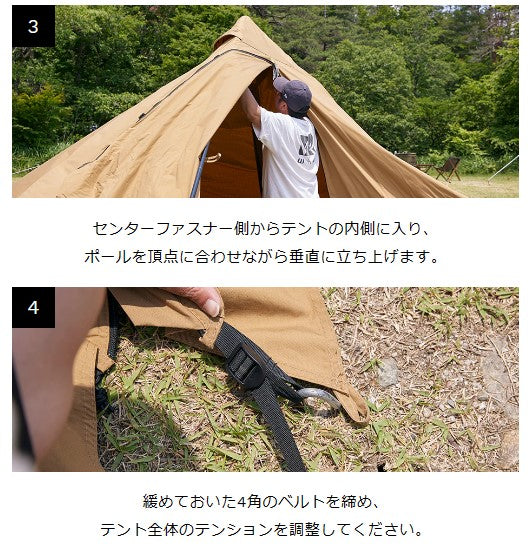 3

センターファスナー側からテントの内側に入り、
ポールを頂点に合わせながら垂直に立ち上げます。

4

緩めておいた4角のベルトを締め、
テント全体のテンションを調整してください。