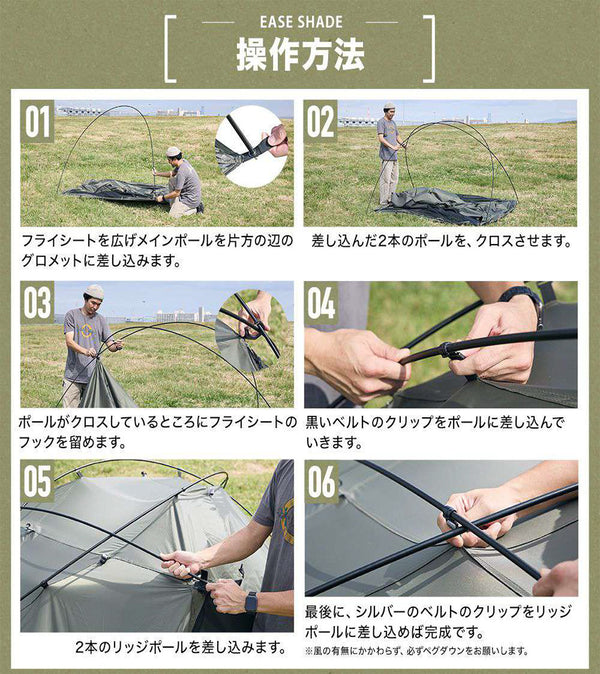 EASE SHADE
操作方法

01
フライシートを広げメインポールを片方の辺のグロメットに差し込みます。

02
差し込んだ2本のポールを、クロスさせます。

03
ポールがクロスしているところにフライシートのフックを留めます。

04
黒いベルトのクリップをポールに差し込んでいきます。

05
2本のリッジポールを差し込みます。

06
最後に、シルバーのベルトのクリップをリッジポールに差し込めば完成です。
※風の有無にかかわらず、必ずペグダウンをお願いします。