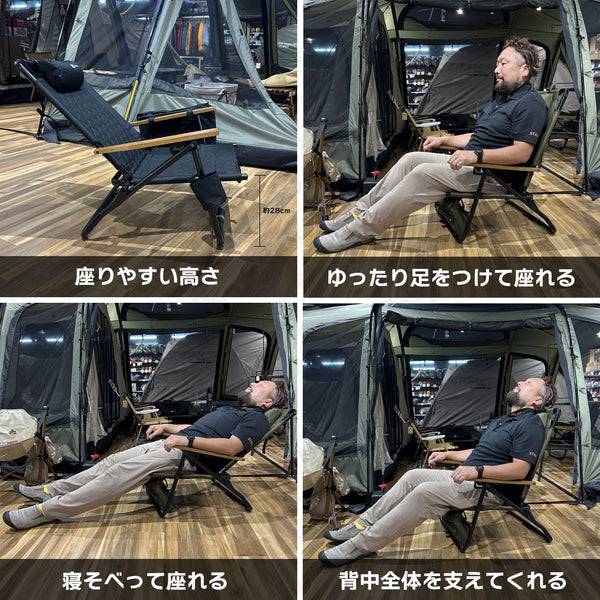 約28cm

座りやすい高さ

ゆったり足をつけて座れる

寝そべって座れる

背中全体を支えてくれる