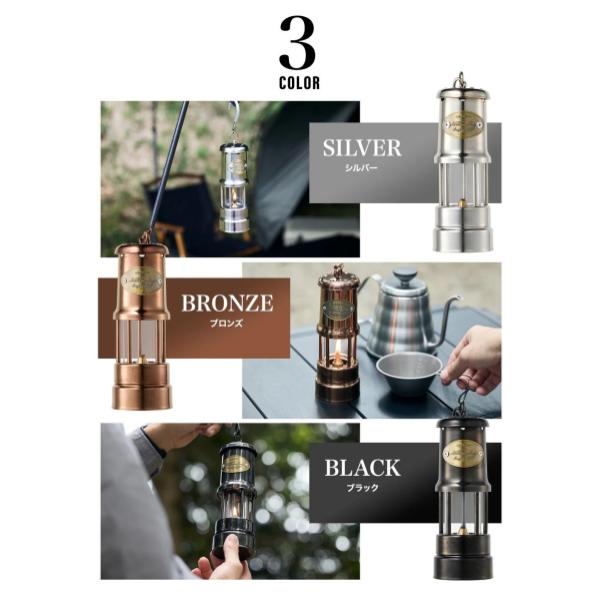 3
COLOR

SILVER
シルバー

BRONZE
ブロンズ

BLACK
ブラック