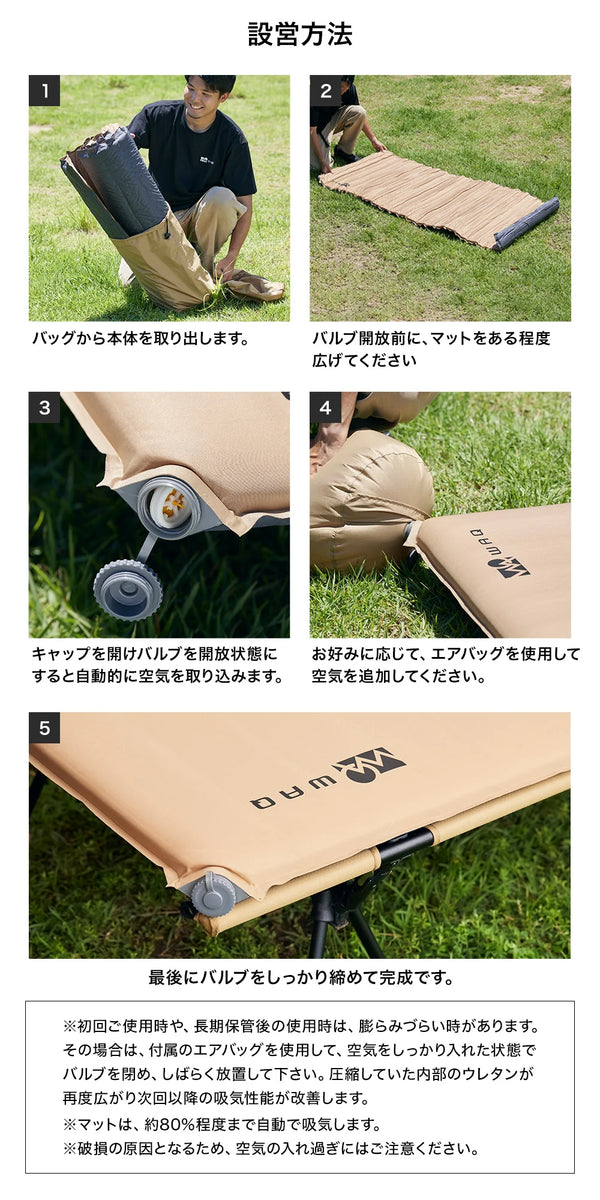 設営方法

1

バッグから本体を取り出します。

2

バルブ開放前に、マットをある程度広げてください

3

キャップを開けバルブを開放状態にすると自動的に空気を取り込みます。

4

WAQ

お好みに応じて、エアバッグを使用して空気を追加してください。

5

WAQ

最後にバルブをしっかり締めて完成です。

※初回ご使用時や、長期保管後の使用時は、膨らみづらい時があります。その場合は、付属のエアバッグを使用して、空気をしっかり入れた状態でバルブを閉め、しばらく放置して下さい。圧縮していた内部のウレタンが再度広がり次回以降の吸気性能が改善します。
※マットは、約80%程度まで自動で吸気します。
※破損の原因となるため、空気の入れ過ぎにはご注意ください。