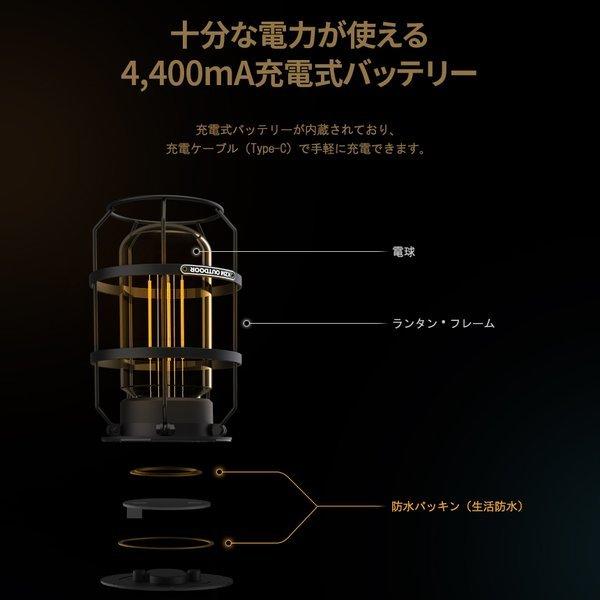 十分な電力が使える
4,400mA充電式バッテリー

充電式バッテリーが内蔵されており、
充電ケーブル（Type-C）で手軽に充電できます。

KZM OUTDOOR

電球

ランタン・フレーム

防水パッキン（生活防水）