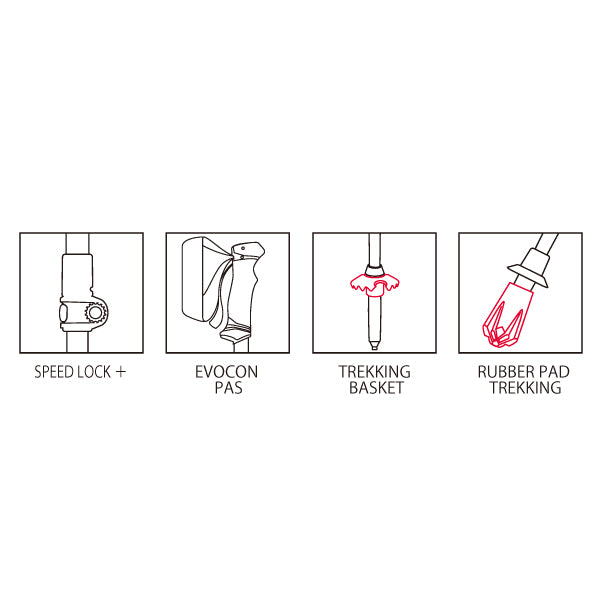 SPEED LOCK +

EVOCON
PAS

TREKKING
BASKET

RUBBER PAD
TREKKING