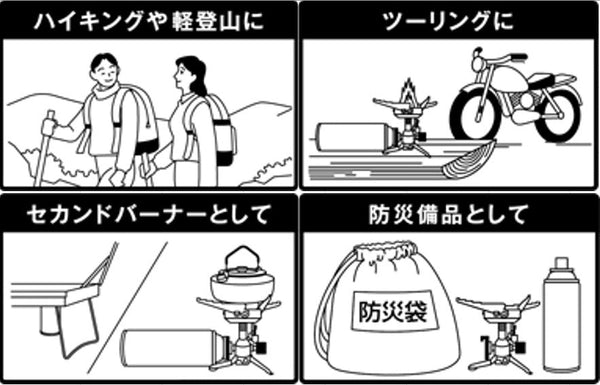 ハイキングや軽登山に

ツーリングに

セカンドバーナーとして

防災備品として

防災袋