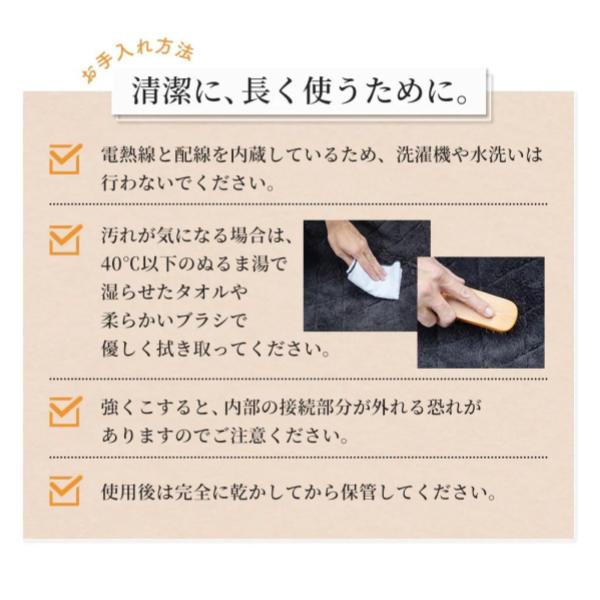 お手入れ方法

清潔に、長く使うために。

電熱線と配線を内蔵しているため、洗濯機や水洗いは行わないでください。

汚れが気になる場合は、40℃以下のぬるま湯で湿らせたタオルや柔らかいブラシで優しく拭き取ってください。

強くこすると、内部の接続部分が外れる恐れがありますのでご注意ください。

使用後は完全に乾かしてから保管してください。