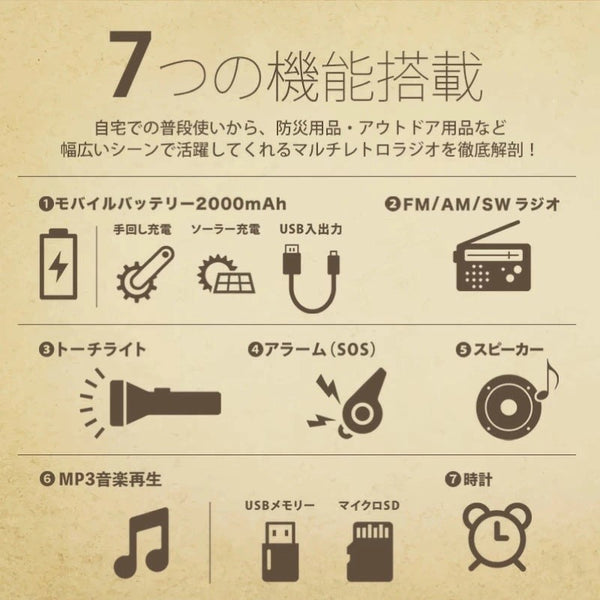 7つの機能搭載

自宅での普段使いから、防災用品・アウトドア用品など
幅広いシーンで活躍してくれるマルチレトロラジオを徹底解剖！

❶モバイルバッテリー2000mAh

手回し充電　ソーラー充電　USB入出力

❷FM/AM/SW ラジオ

❸トーチライト

❹アラーム（SOS）

❺スピーカー

❻MP3音楽再生

USBメモリー　マイクロSD

❼時計