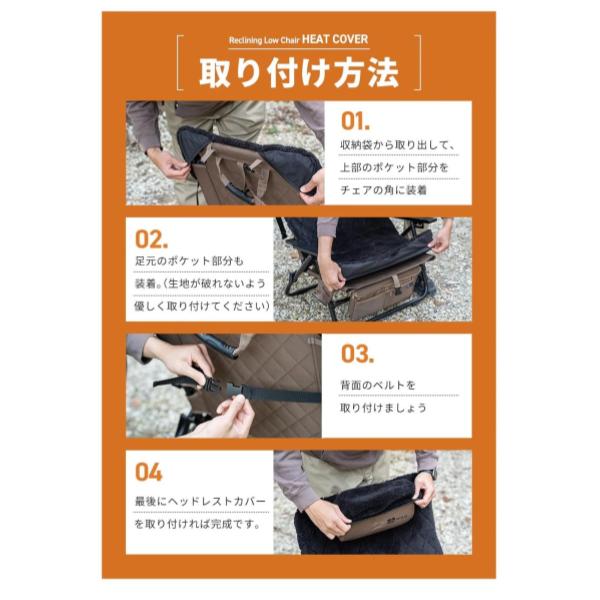 Reclining Low Chair HEAT COVER

取り付け方法

01.

収納袋から取り出して、上部のポケット部分をチェアの角に装着

02.

足元のポケット部分も装着。(生地が破れないよう優しく取り付けてください)

03.

背面のベルトを取り付けましょう

04

最後にヘッドレストカバーを取り付ければ完成です。